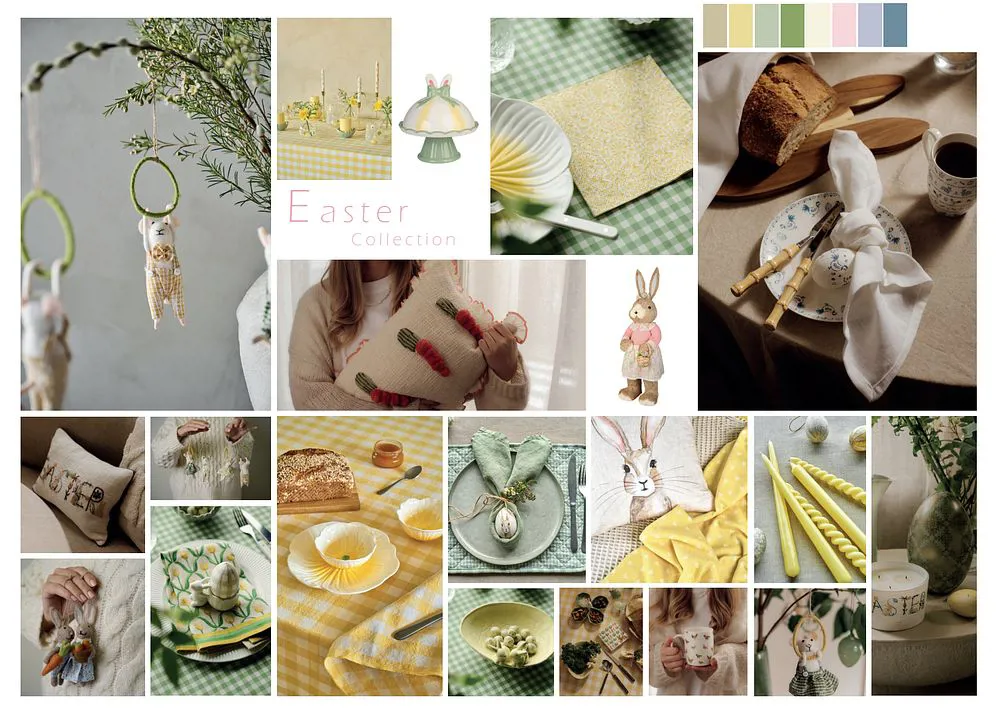 Easter
Collection

EASTER

EASTER